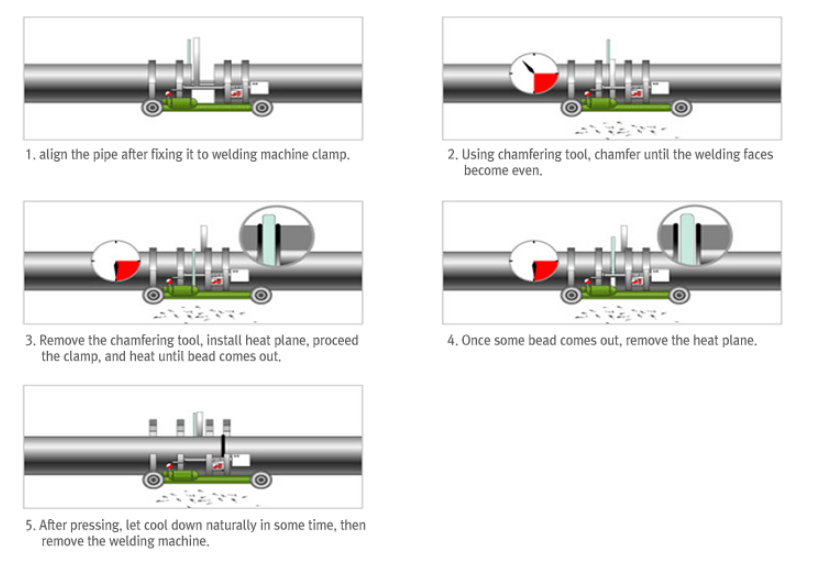 1. align the pipe after fixing it to welding machine clamp.

2. Using chamfering tool, chamfer until the welding faces become even.

3. Remove the chamfering tool, install heat plane, proceed the clamp, and heat until bead comes out.

4. Once some bead comes out, remove the heat plane.

5. After pressing, let cool down naturally in some time, then remove the welding machine.